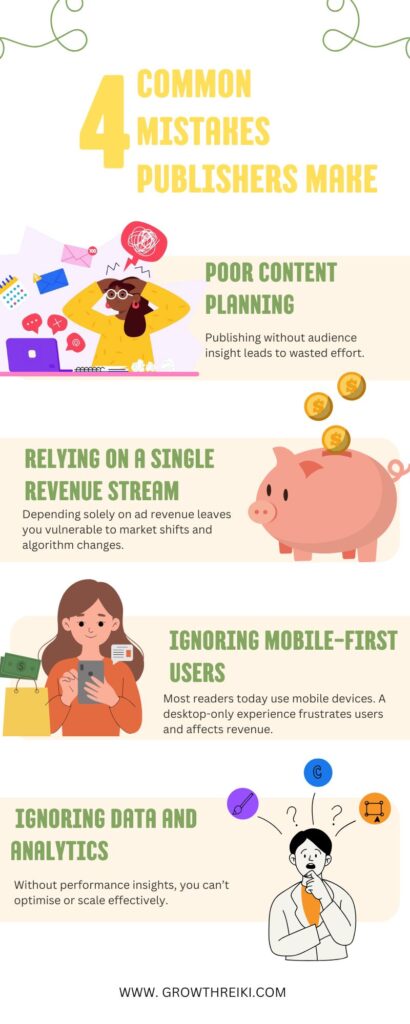 4 COMMON MISTAKES PUBLISHERS MAKE

POOR CONTENT PLANNING

Publishing without audience insight leads to wasted effort.

RELYING ON A SINGLE REVENUE STREAM

Depending solely on ad revenue leaves you vulnerable to market shifts and algorithm changes.

IGNORING MOBILE-FIRST USERS

Most readers today use mobile devices. A desktop-only experience frustrates users and affects revenue.

IGNORING DATA AND ANALYTICS

Without performance insights, you can't optimise or scale effectively.

WWW. GROWTHREIKI.COM